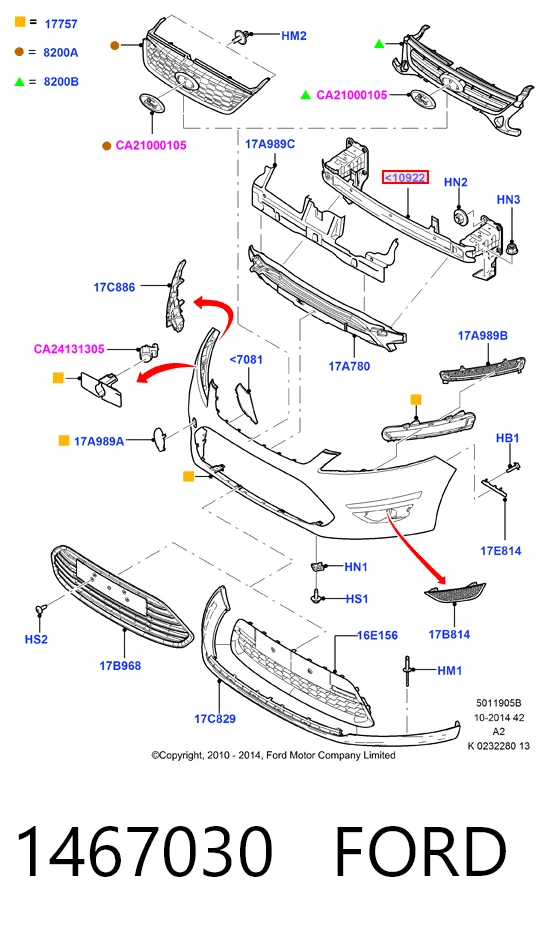 = 17757
= 8200A
= 8200B

HM2
CA21000105
CA21000105
17A989C
<10922
HN2
HN3
17C886
CA24131305
<7081
17A780
17A989B
17A989A
HB1
17E814
HN1
HS1
HS2
17B968
16E156
17B814
HM1
17C829

5011905B
10-2014 42
A2
K 0232280 13

©Copyright, 2010 - 2014, Ford Motor Company Limited

1467030 FORD