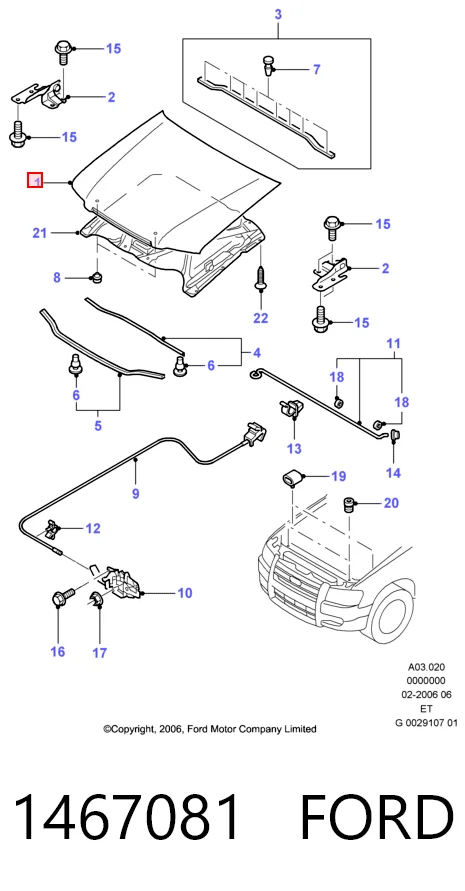 3
15
7
2
15
1
21
15
2
8
22
15
4
6
11
6
18
18
5
13
14
9
19
20
12
10
16
17

A03.020
0000000
02-2006 06
ET
G 0029107 01

©Copyright, 2006, Ford Motor Company Limited

1467081 FORD