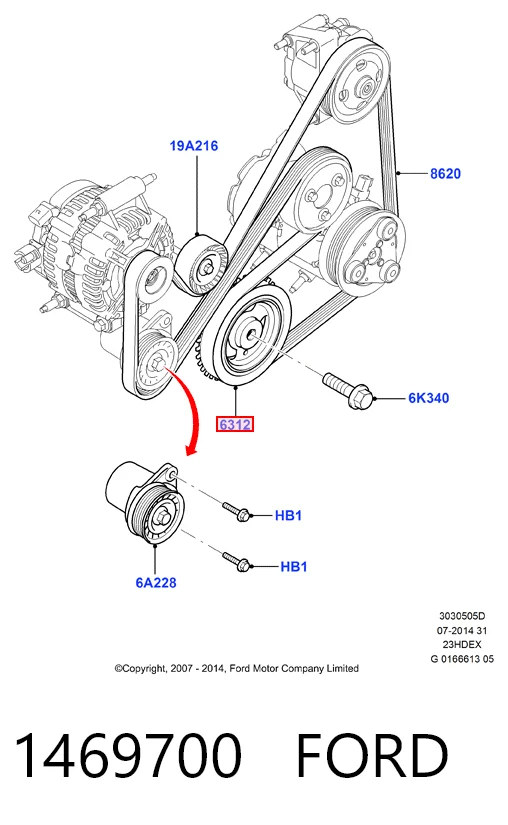 19A216

8620

6K340

6312

HB1

HB1

6A228

3030505D
07-2014 31
23HDEX
G 0166613 05

©Copyright, 2007 - 2014, Ford Motor Company Limited

1469700 FORD