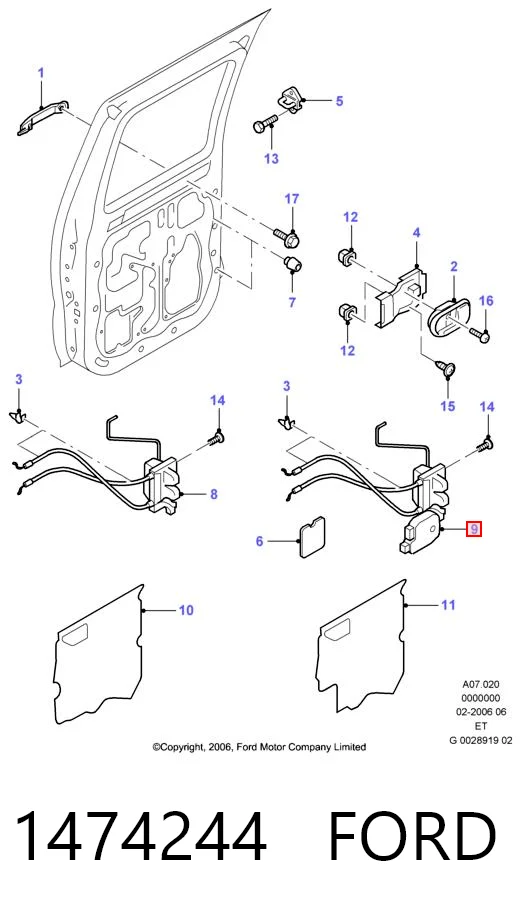 1
5
13
17
7
12
4
2
16
12
15
3
14
8
3
14
6
9
10
11

A07.020
0000000
02-2006 06
ET
G 0028919 02

©Copyright, 2006, Ford Motor Company Limited

1474244 FORD