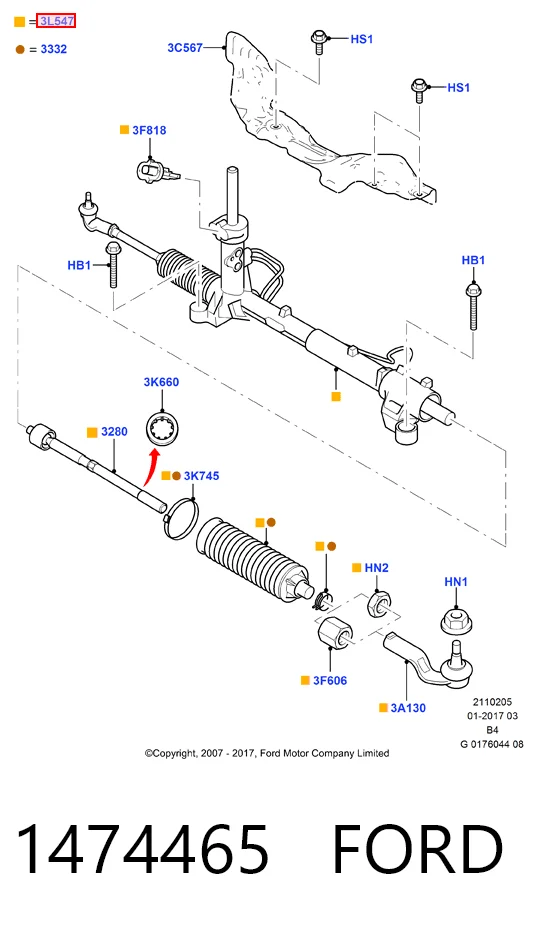 = 3L547

= 3332

3C567

HS1

HS1

3F818

HB1

HB1

3K660

3280

3K745

HN2

HN1

3F606

3A130

2110205
01-2017 03
B4
G 0176044 08

©Copyright, 2007 - 2017, Ford Motor Company Limited

1474465 FORD