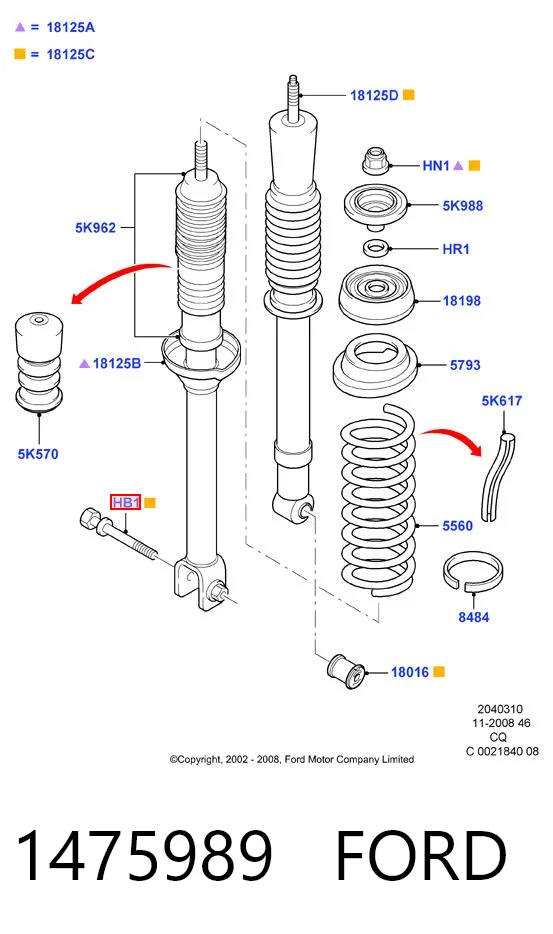 ▲ = 18125A

■ = 18125C

18125D ■

HN1 ▲ ■

5K988

HR1

5K962

18198

▲ 18125B

5793

5K617

5K570

HB1 ■

5560

8484

18016 ■

2040310
11-2008 46
CQ
C 0021840 08

©Copyright, 2002 - 2008, Ford Motor Company Limited

1475989 FORD