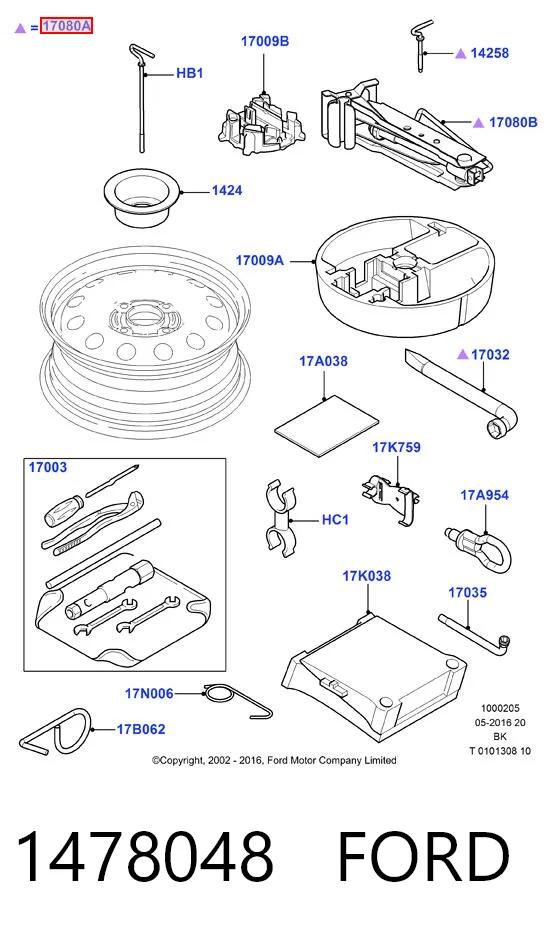 ▲ = 17080A

HB1

17009B

▲ 14258

▲ 17080B

1424

17009A

17A038

▲ 17032

17003

17K759

HC1

17A954

17K038

17035

17N006

17B062

1000205
05-2016 20
BK
T 0101308 10

©Copyright, 2002 - 2016, Ford Motor Company Limited

1478048 FORD