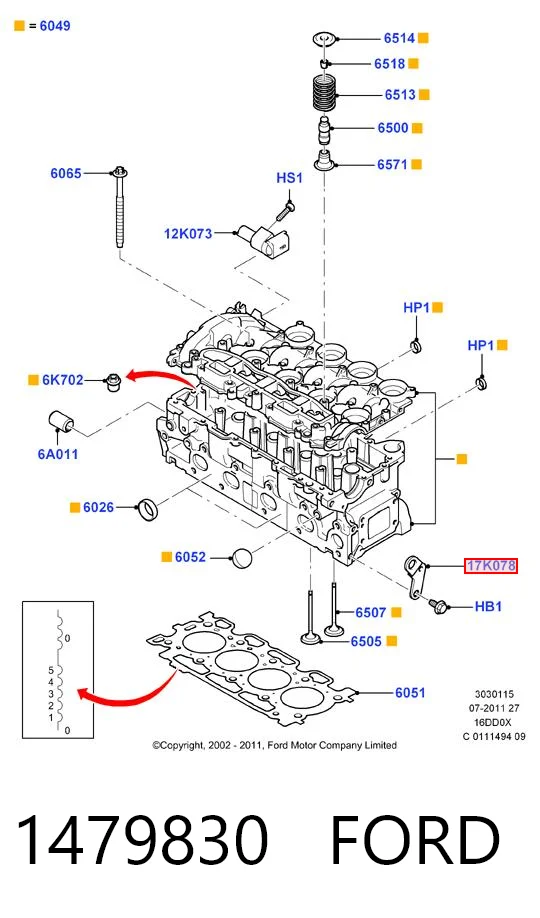 = 6049

6514
6518
6513
6500
6571
6065
HS1
12K073
HP1
HP1
6K702
6A011
6026
6052
17K078
HB1
6507
6505
6051

0
5
4
3
2
1
0

3030115
07-2011 27
16DD0X
C 0111494 09

©Copyright, 2002 - 2011, Ford Motor Company Limited

1479830 FORD