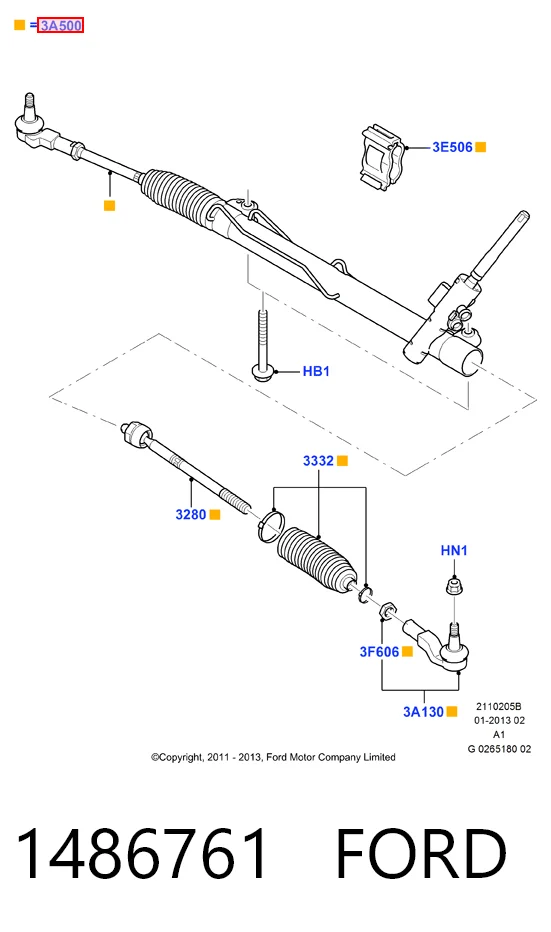 = 3A500

3E506

HB1

3332

3280

HN1

3F606

3A130

2110205B
01-2013 02
A1
G 0265180 02

©Copyright, 2011 - 2013, Ford Motor Company Limited

1486761 FORD