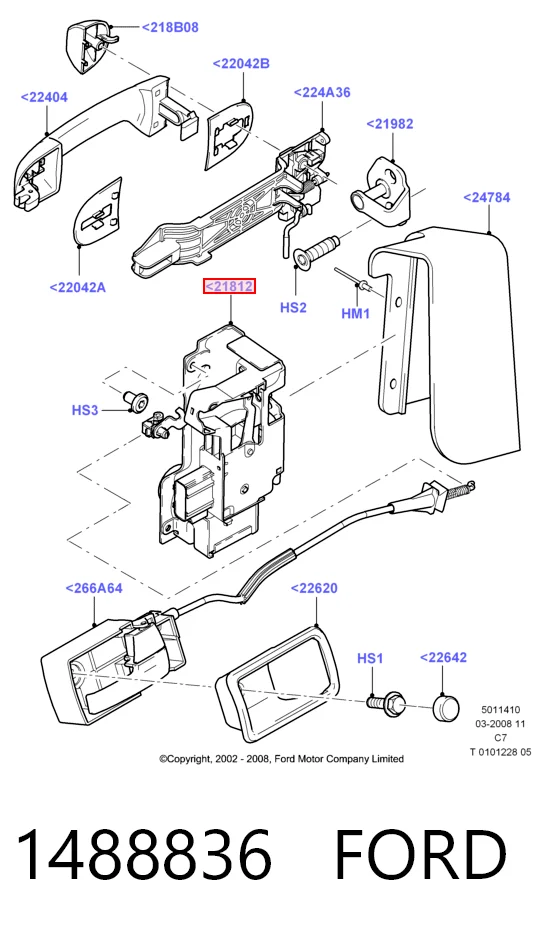 <218B08

<22042B

<22404

<224A36

<21982

<24784

<22042A

<21812

HS2

HM1

HS3

<266A64

<22620

HS1

<22642

5011410
03-2008 11
C7
T 0101228 05

©Copyright, 2002 - 2008, Ford Motor Company Limited

1488836 FORD