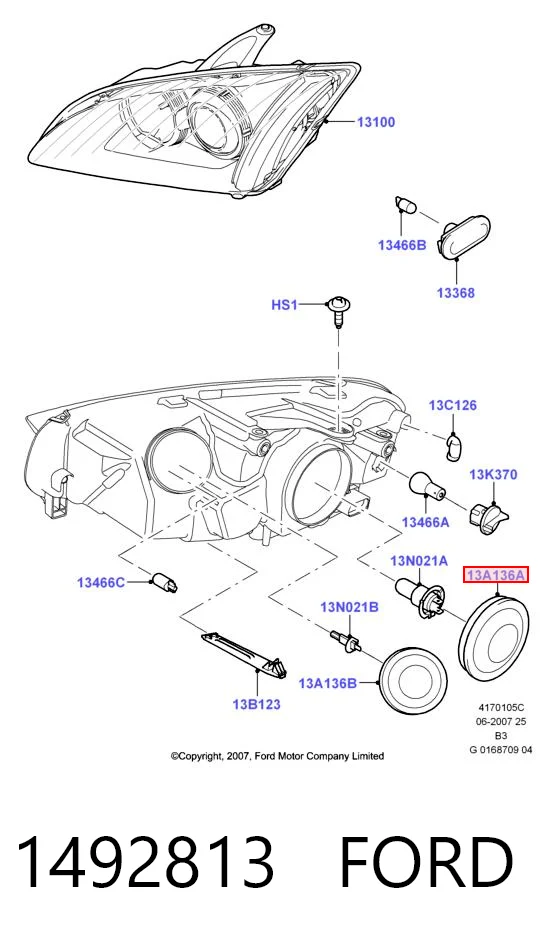 13100

13466B

13368

HS1

13C126

13K370

13466A

13N021A

13A136A

13466C

13N021B

13A136B

13B123

4170105C
06-2007 25
B3
G 0168709 04

©Copyright, 2007, Ford Motor Company Limited

1492813 FORD