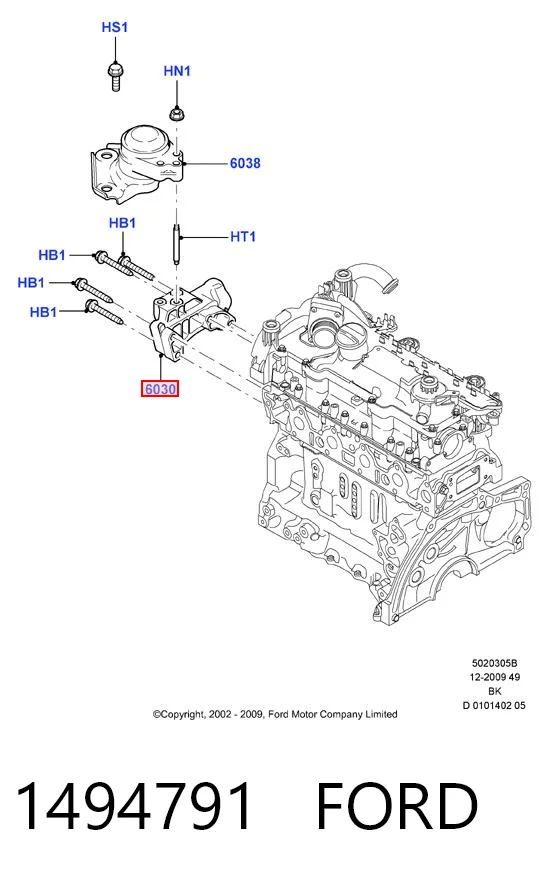 HS1

HN1

6038

HB1

HT1

HB1

HB1

HB1

6030

5020305B
12-2009 49
BK
D 0101402 05

©Copyright, 2002 - 2009, Ford Motor Company Limited

1494791 FORD