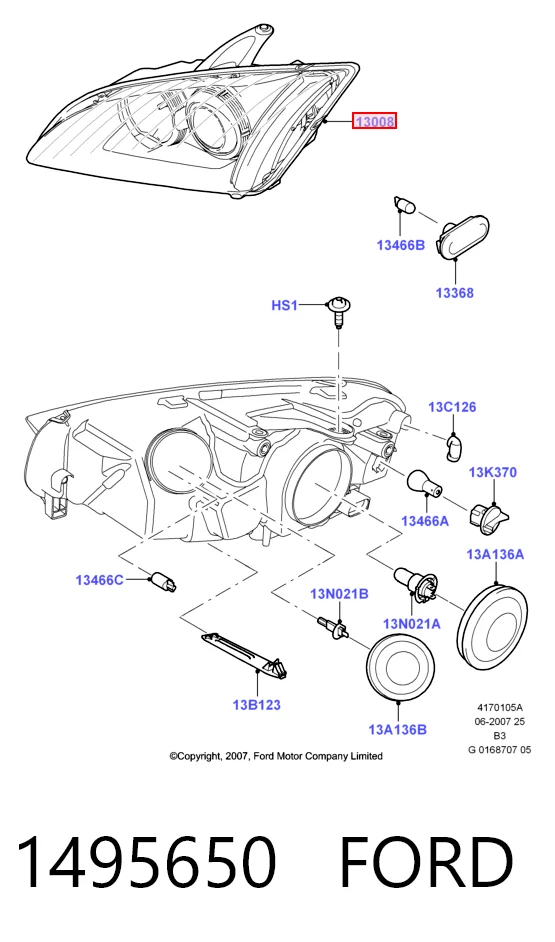 13008

13466B

13368

HS1

13C126

13K370

13466A

13A136A

13466C

13N021B

13N021A

13B123

13A136B

4170105A
06-2007 25
B3
G 0168707 05

©Copyright, 2007, Ford Motor Company Limited

1495650 FORD