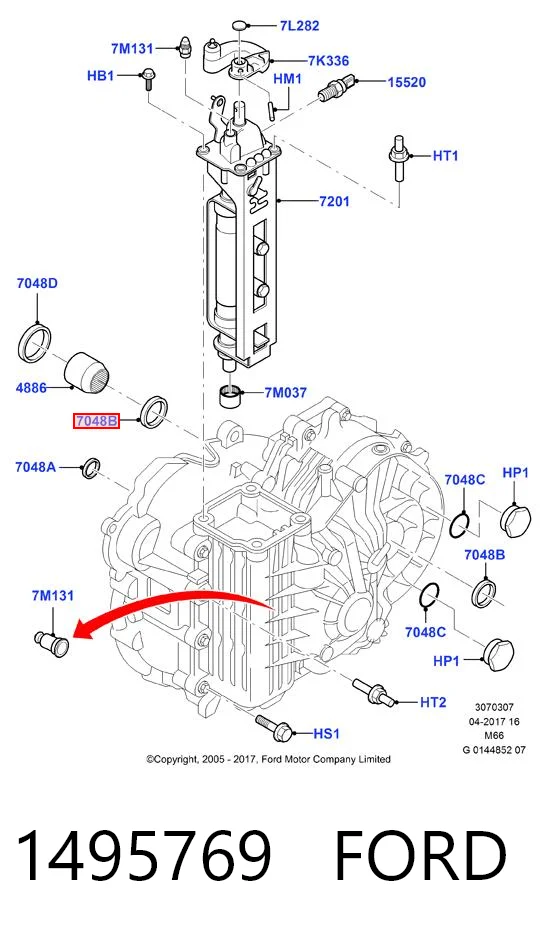 7L282
7M131
7K336
HB1
HM1
15520
HT1
7201
7048D
4886
7M037
7048B
7048A
7048C
HP1
7048B
7M131
7048C
HP1
HT2
HS1
3070307
04-2017 16
M66
G 0144852 07
©Copyright, 2005 - 2017, Ford Motor Company Limited

1495769 FORD