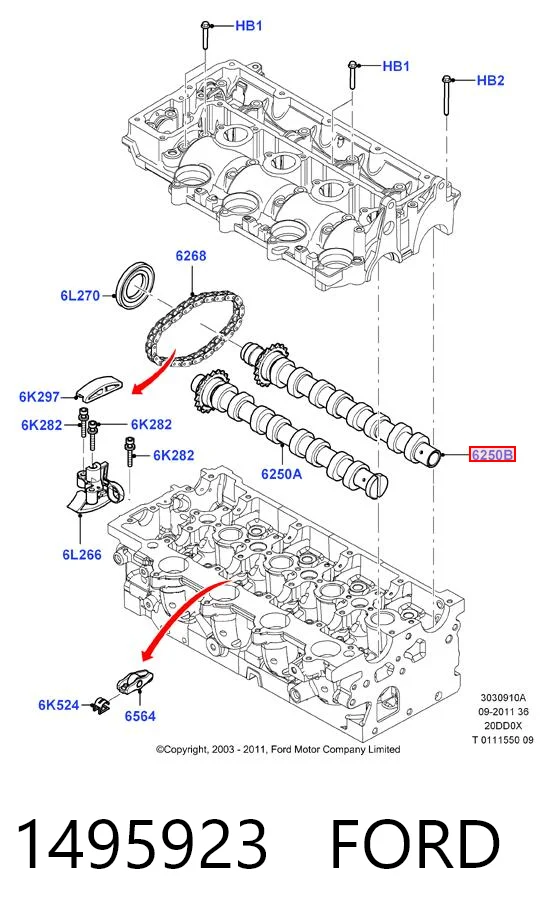 HB1
HB1
HB2
6268
6L270
6K297
6K282
6K282
6K282
6250A
6250B
6L266
6K524
6564
3030910A
09-2011 36
20DD0X
T 0111550 09
©Copyright, 2003 - 2011, Ford Motor Company Limited

1495923 FORD