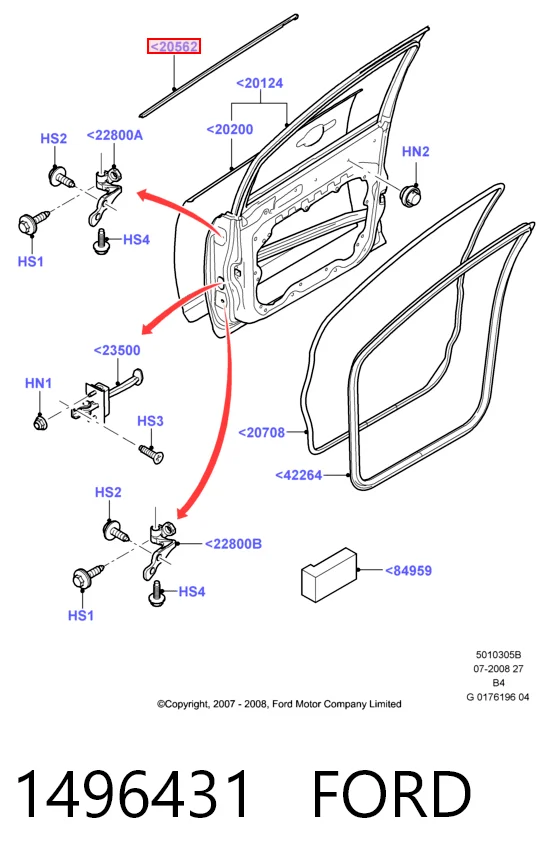 <20562
<20124
<20200
HS2
<22800A
HN2
HS4
HS1
<23500
HN1
HS3
<20708
<42264
HS2
<22800B
HS4
HS1
<84959

5010305B
07-2008 27
B4
G 0176196 04

©Copyright, 2007 - 2008, Ford Motor Company Limited

1496431 FORD