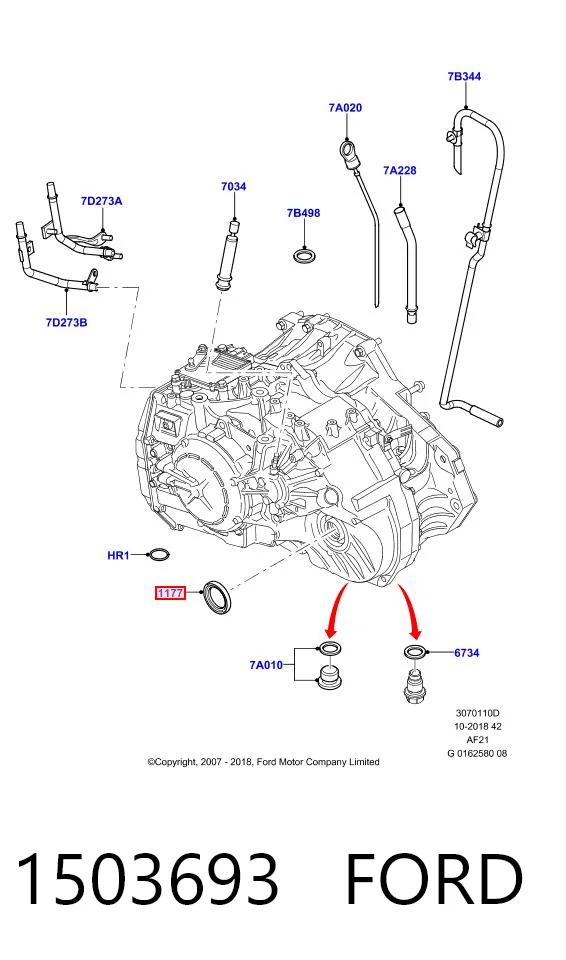 7B344

7A020

7A228

7034

7D273A

7B498

7D273B

HR1

1177

7A010

6734

3070110D
10-2018 42
AF21
G 0162580 08

©Copyright, 2007 - 2018, Ford Motor Company Limited

1503693 FORD