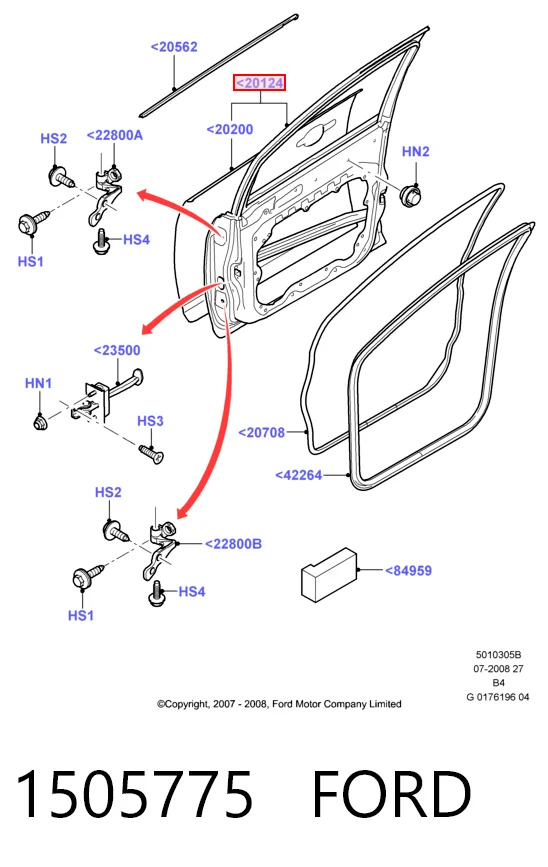 <20562
<20124
<20200
HS2
<22800A
HN2
HS4
HS1
<23500
HN1
HS3
<20708
<42264
HS2
<22800B
HS4
HS1
<84959

5010305B
07-2008 27
B4
G 0176196 04

©Copyright, 2007 - 2008, Ford Motor Company Limited

1505775 FORD