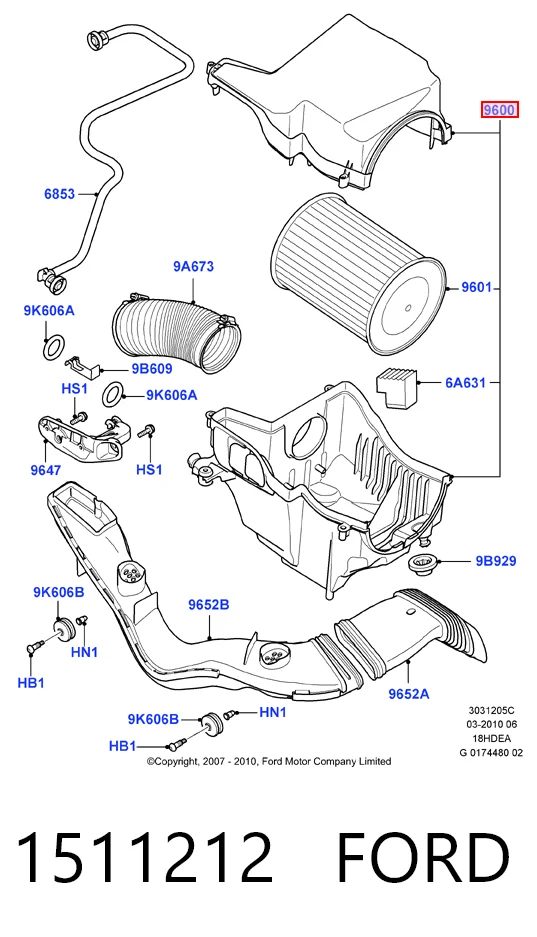 9600

6853

9A673

9601

9K606A

9B609

6A631

HS1

9K606A

9647

HS1

9B929

9K606B

9652B

HN1

HB1

9652A

9K606B

HN1

HB1

3031205C
03-2010 06
18HDEA
G 0174480 02

©Copyright, 2007 - 2010, Ford Motor Company Limited

1511212 FORD