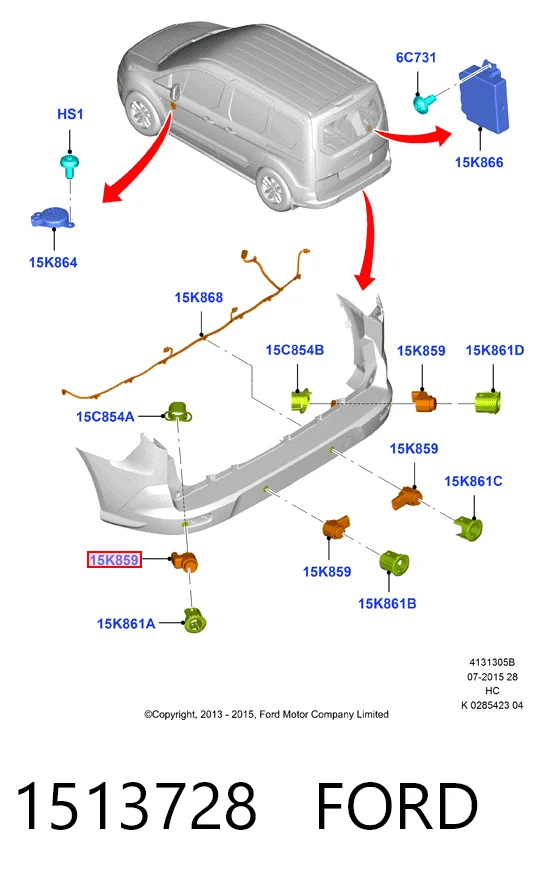 6C731

HS1

15K866

15K864

15K868

15C854B

15K859

15K861D

15C854A

15K859

15K861C

15K859

15K859

15K861B

15K861A

4131305B
07-2015 28
HC
K 0285423 04

©Copyright, 2013 - 2015, Ford Motor Company Limited

1513728 FORD