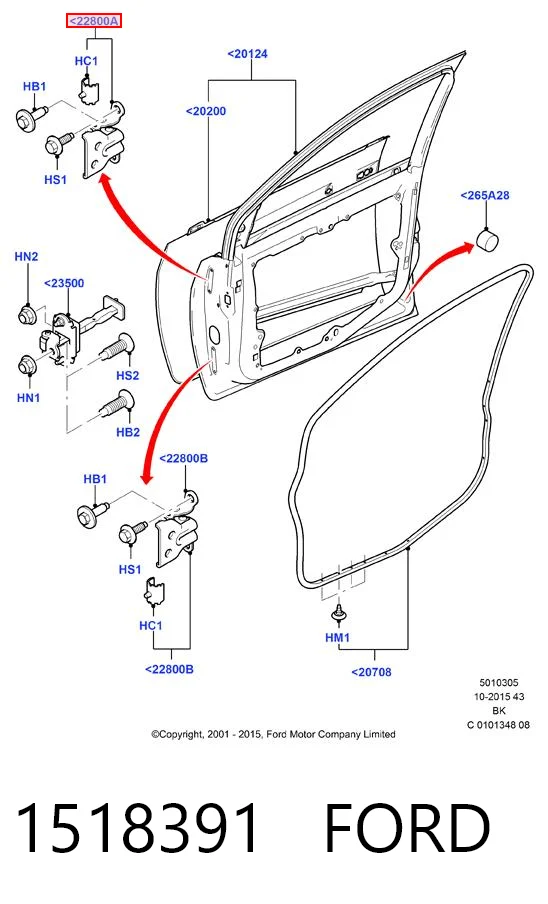 <22800A
HC1
HB1
HS1
<20124
<20200
<265A28
HN2
<23500
HN1
HS2
HB2
<22800B
HB1
HS1
HC1
<22800B
HM1
<20708

5010305
10-2015 43
BK
C 0101348 08

©Copyright, 2001 - 2015, Ford Motor Company Limited

1518391 FORD