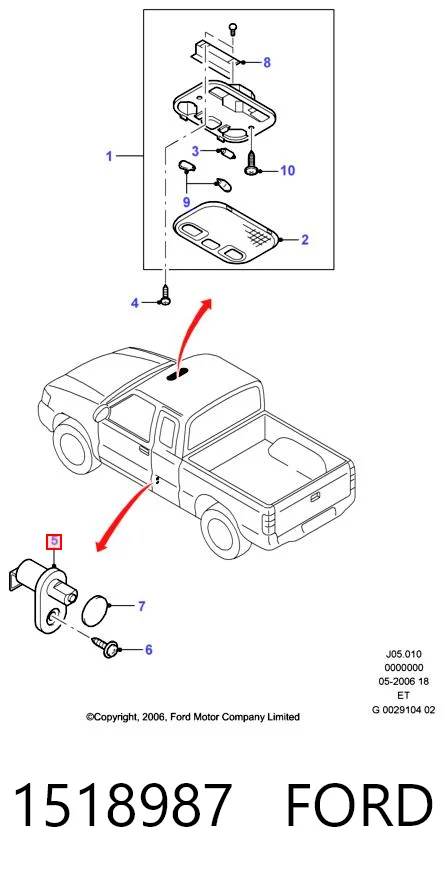 8
1
3
10
9
2
4
5
7
6
J05.010
0000000
05-2006 18
ET
G 0029104 02
©Copyright, 2006, Ford Motor Company Limited
1518987 FORD