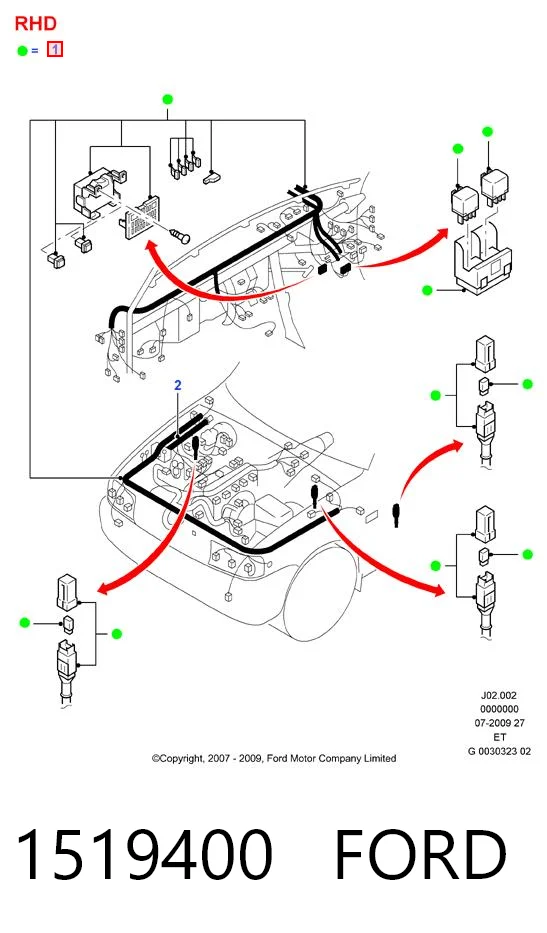 RHD

= 1

2

J02.002
0000000
07-2009 27
ET
G 0030323 02

©Copyright, 2007 - 2009, Ford Motor Company Limited

1519400 FORD