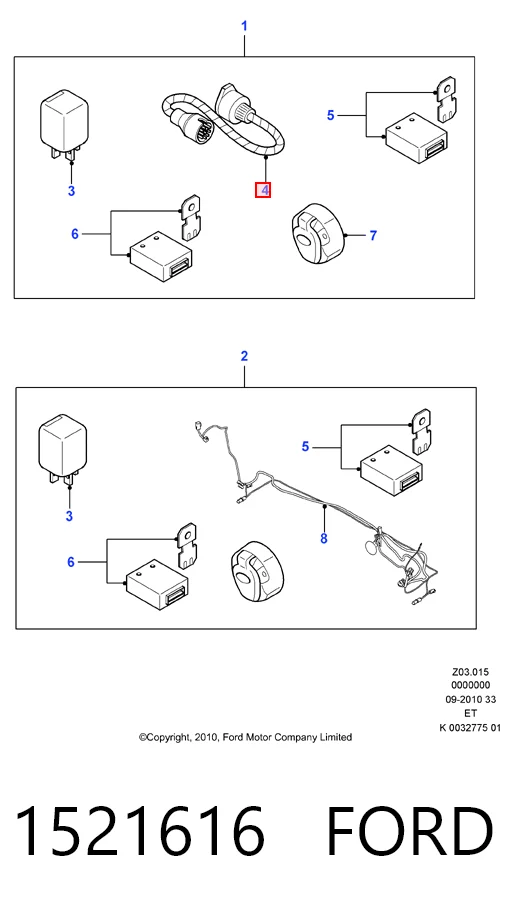 1

5

3

4

6

7

2

5

3

8

6

Z03.015
0000000
09-2010 33
ET
K 0032775 01

©Copyright, 2010, Ford Motor Company Limited

1521616 FORD