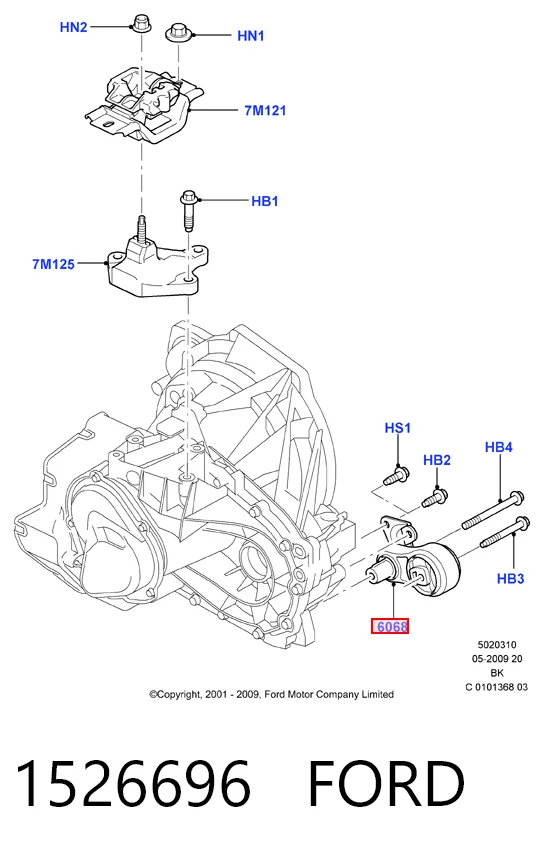 HN2
HN1
7M121
HB1
7M125
HS1
HB2
HB4
HB3
6068
5020310
05-2009 20
BK
C 0101368 03
©Copyright, 2001 - 2009, Ford Motor Company Limited

1526696 FORD