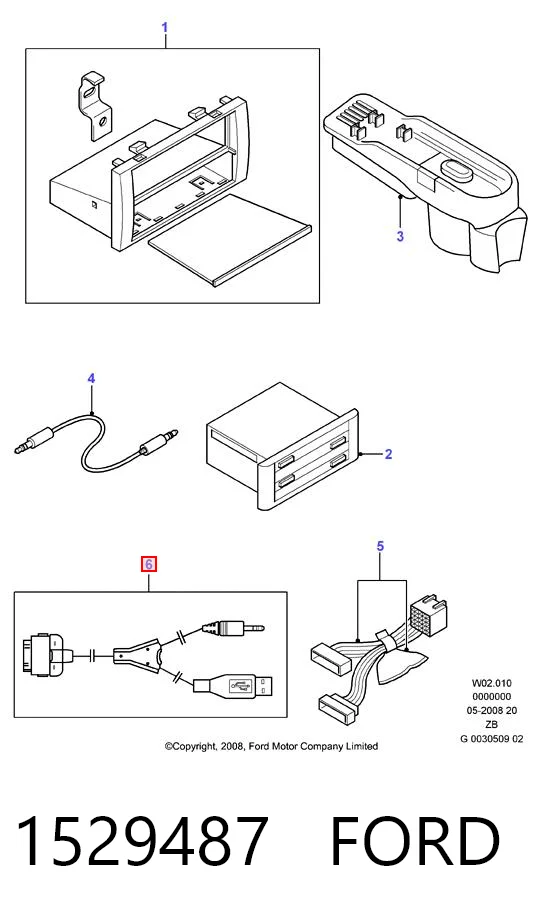 1

3

4

2

6

5

W02.010
0000000
05-2008 20
ZB
G 0030509 02

©Copyright, 2008, Ford Motor Company Limited

1529487 FORD