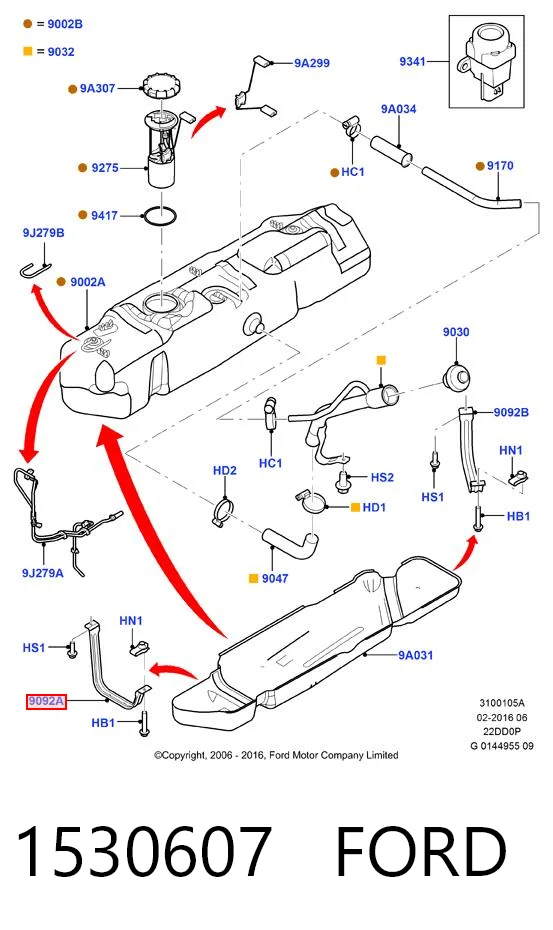 = 9002B

= 9032

9A307
9A299
9341
9A034
9275
HC1
9170
9417
9J279B
9002A
9030
9092B
HN1
HC1
HD2
HS2
HS1
HD1
HB1
9J279A
9047
HS1
HN1
9A031
9092A
HB1

3100105A
02-2016 06
22DD0P
G 0144955 09

©Copyright, 2006 - 2016, Ford Motor Company Limited

1530607 FORD