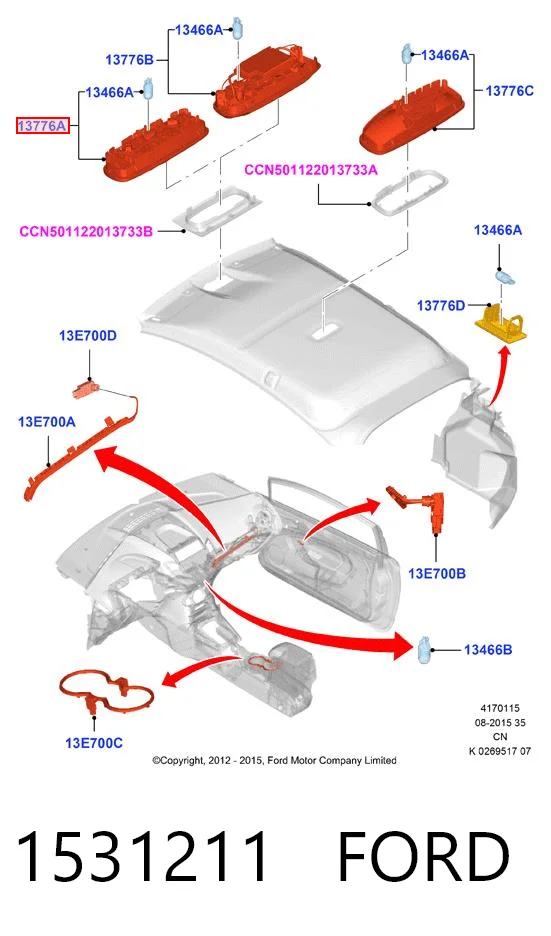 13466A
13776B
13466A
13776A
13466A
13776C
CCN501122013733A
CCN501122013733B
13466A
13776D
13E700D
13E700A
13E700B
13466B
13E700C
4170115
08-2015 35
CN
K 0269517 07
©Copyright, 2012 - 2015, Ford Motor Company Limited

1531211 FORD