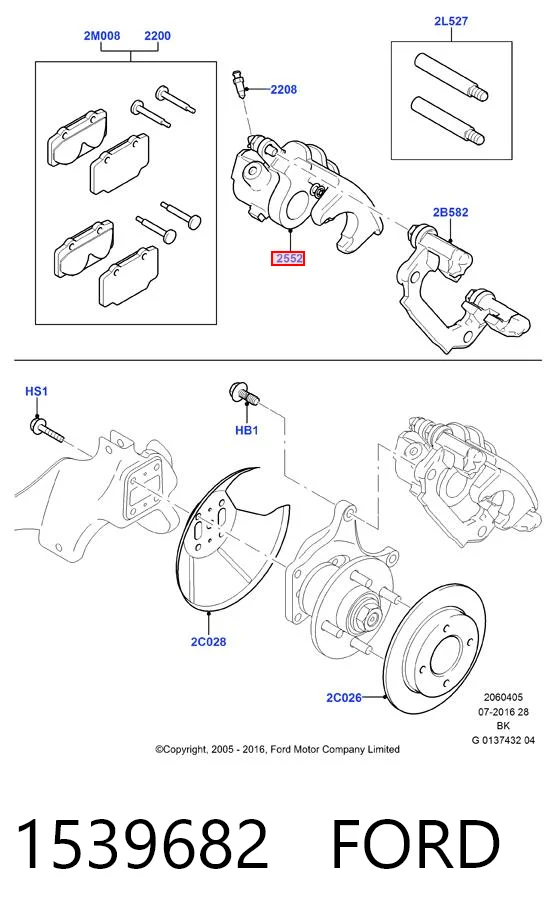 2M008 2200

2L527

2208

2B582

2552

HS1

HB1

2C028

2C026

2060405
07-2016 28
BK
G 0137432 04

©Copyright, 2005 - 2016, Ford Motor Company Limited

1539682 FORD