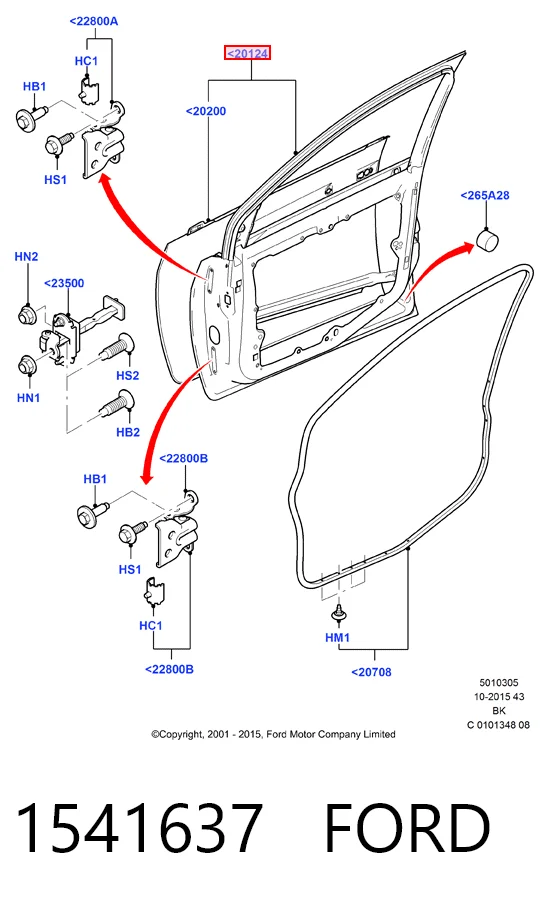 <22800A
HC1
HB1
HS1
<20124
<20200
<265A28
HN2
<23500
HS2
HN1
HB2
<22800B
HB1
HS1
HC1
<22800B
HM1
<20708
5010305
10-2015 43
BK
C 0101348 08
©Copyright, 2001 - 2015, Ford Motor Company Limited

1541637 FORD