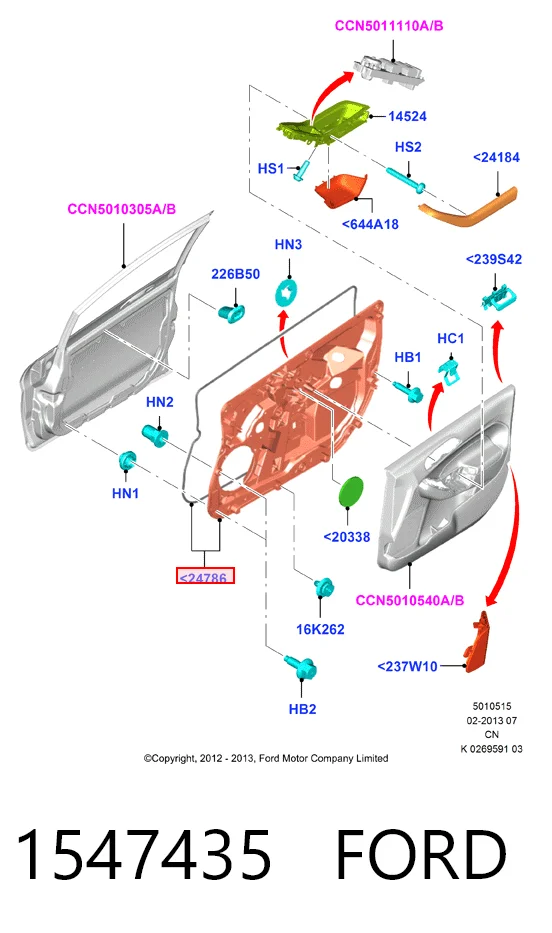 CCN5011110A/B

14524

HS1

HS2

<24184

<644A18

CCN5010305A/B

HN3

226B50

<239S42

HB1

HC1

HN2

HN1

<20338

<24786

CCN5010540A/B

16K262

<237W10

HB2

5010515
02-2013 07
CN
K 0269591 03

©Copyright, 2012 - 2013, Ford Motor Company Limited

1547435 FORD