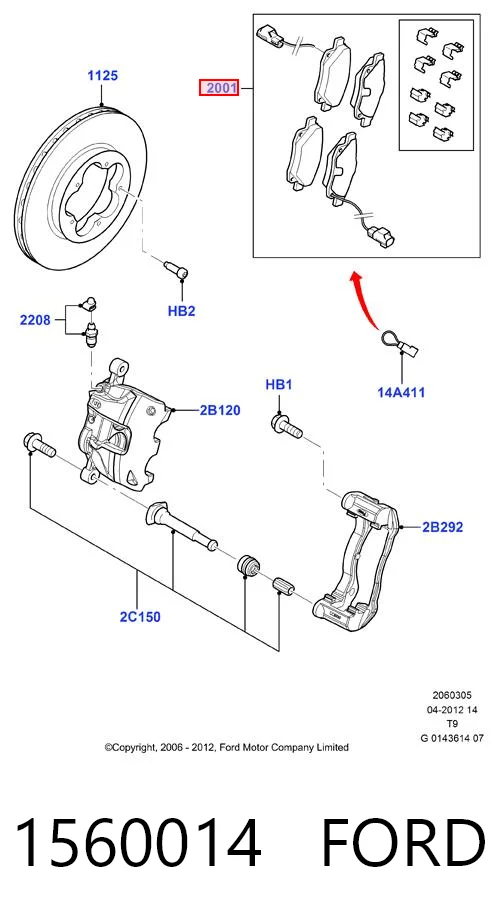 1125

2001

HB2

2208

14A411

HB1

2B120

2B292

2C150

2060305
04-2012 14
T9
G 0143614 07

©Copyright, 2006 - 2012, Ford Motor Company Limited

1560014 FORD