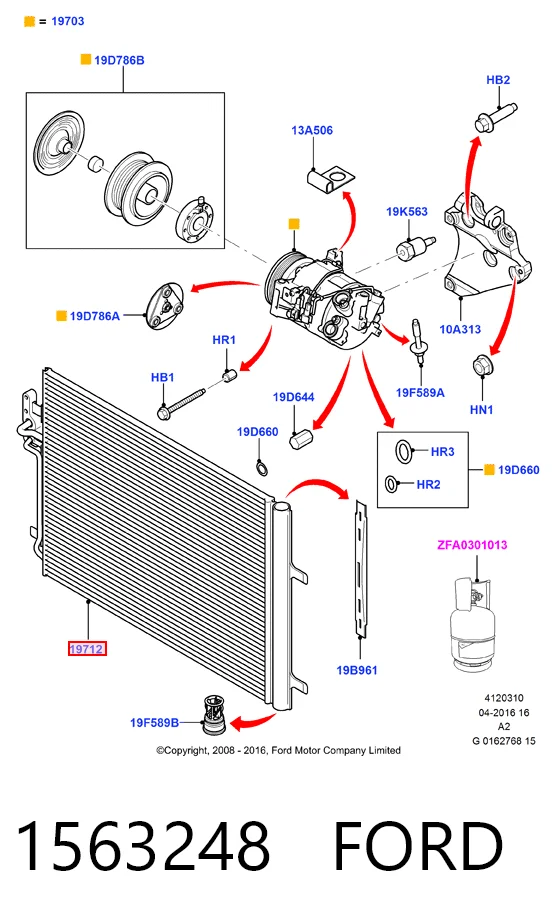 = 19703

19D786B

HB2

13A506

19K563

19D786A

HR1

10A313

HB1

19D644

19F589A

HN1

19D660

HR3

HR2

19D660

ZFA0301013

19712

19B961

19F589B

4120310
04-2016 16
A2
G 0162768 15

©Copyright, 2008 - 2016, Ford Motor Company Limited

1563248 FORD