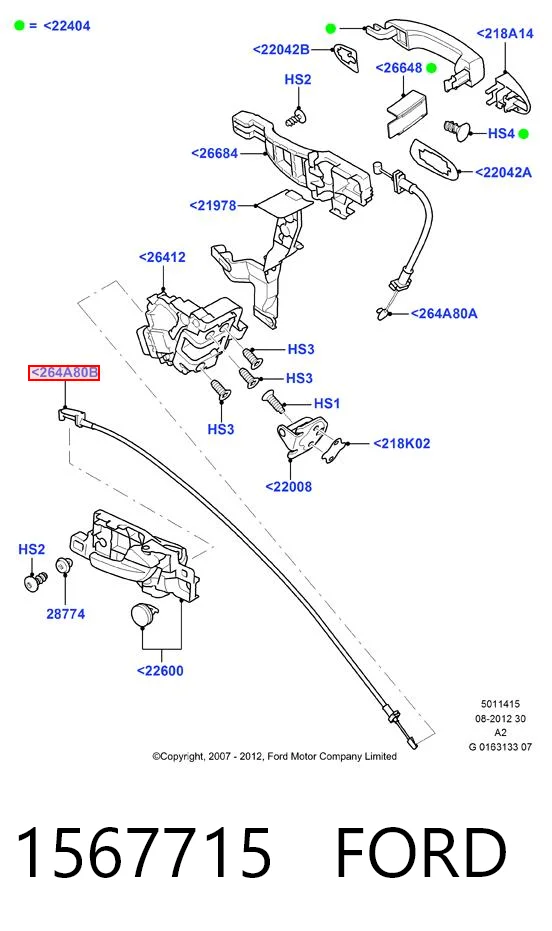 = <22404

<22042B

<218A14

<26648

HS2

HS4

<26684

<22042A

<21978

<26412

<264A80A

<264A80B

HS3

HS3

HS1

HS3

<218K02

<22008

HS2

28774

<22600

5011415
08-2012 30
A2
G 0163133 07

©Copyright, 2007 - 2012, Ford Motor Company Limited

1567715 FORD