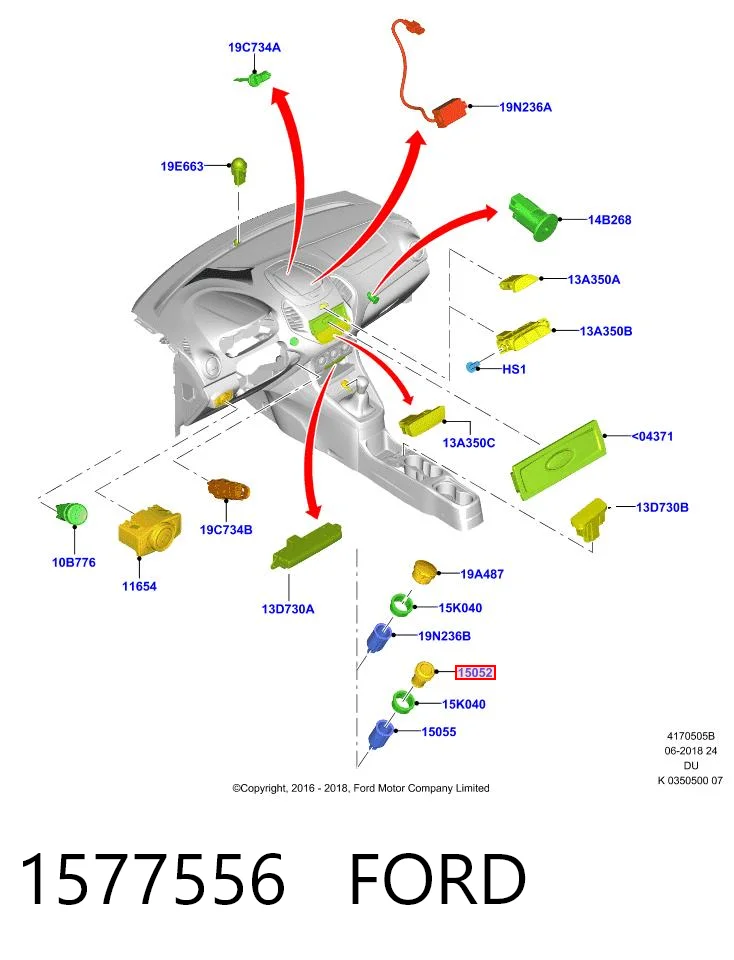 19C734A

19N236A

19E663

14B268

13A350A

13A350B

HS1

13A350C

<04371

13D730B

10B776

11654

19C734B

13D730A

19A487

15K040

19N236B

15052

15K040

15055

4170505B
06-2018 24
DU
K 0350500 07

©Copyright, 2016 - 2018, Ford Motor Company Limited

1577556 FORD