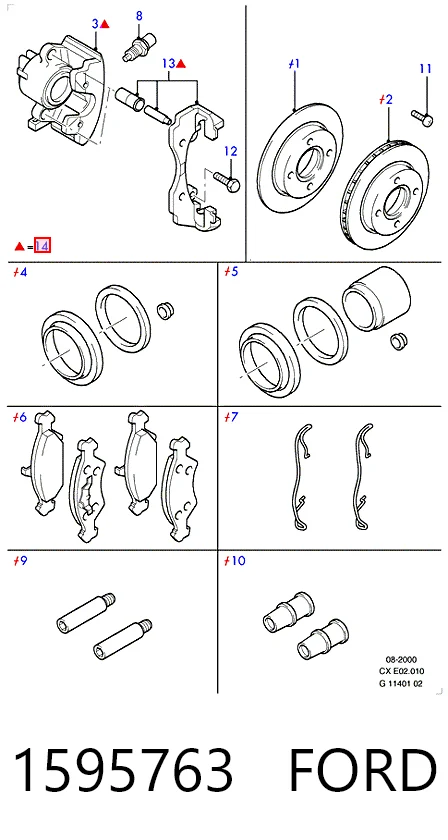 3▲
8
13▲
12
▲=14
≠1
≠2
11
≠4
≠5
≠6
≠7
≠9
≠10
08-2000
CX E02.010
G 11401 02
1595763 FORD