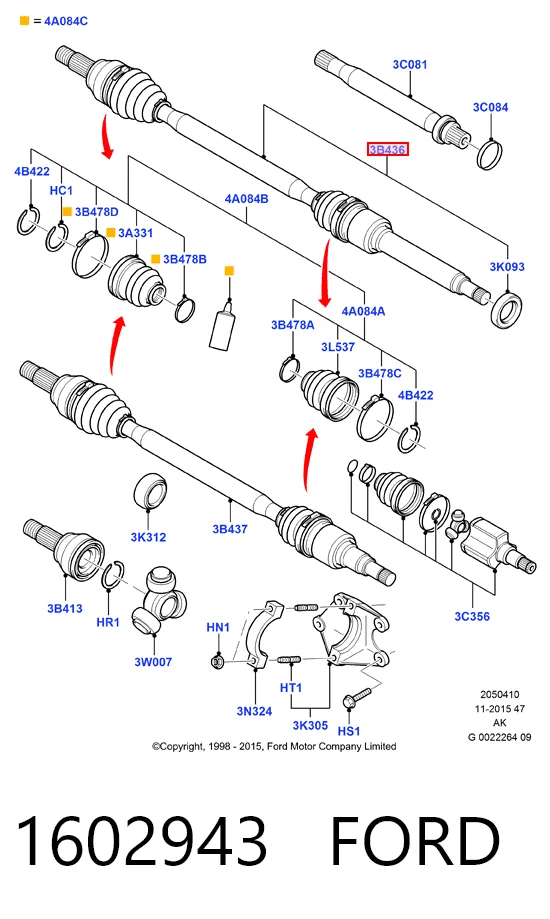 = 4A084C

3C081
3C084
3B436
4B422
HC1
3B478D
3A331
3B478B
4A084B
3K093
4A084A
3B478A
3L537
3B478C
4B422
3K312
3B437
3B413
HR1
3W007
HN1
3N324
HT1
3K305
HS1
3C356

2050410
11-2015 47
AK
G 0022264 09

©Copyright, 1998 - 2015, Ford Motor Company Limited

1602943 FORD