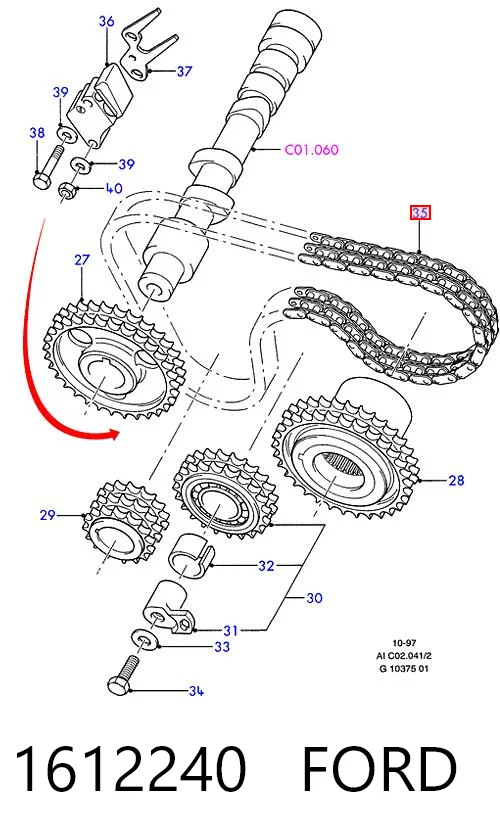 36
37
39
38
39
40
C01.060
35
27
28
29
32
30
31
33
34
10-97
AI C02.041/2
G 10375 01

1612240 FORD