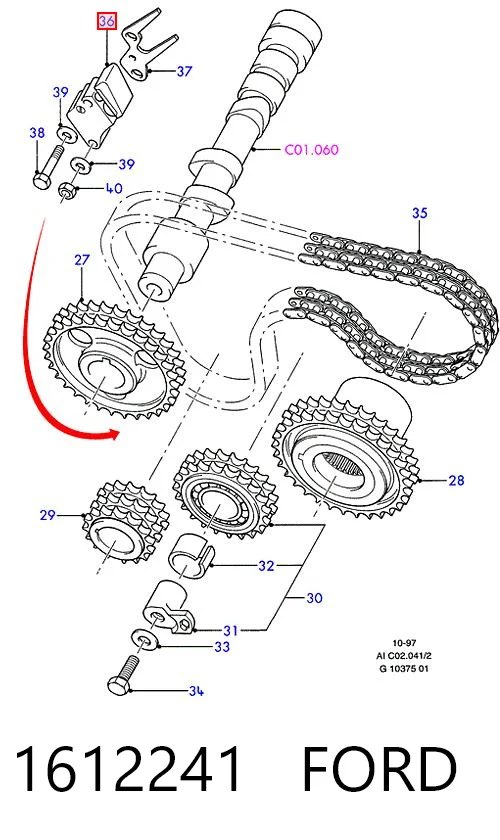 36
37
39
38
39
40
C01.060
35
27
28
29
32
30
31
33
34
10-97
AI C02.041/2
G 10375 01

1612241 FORD