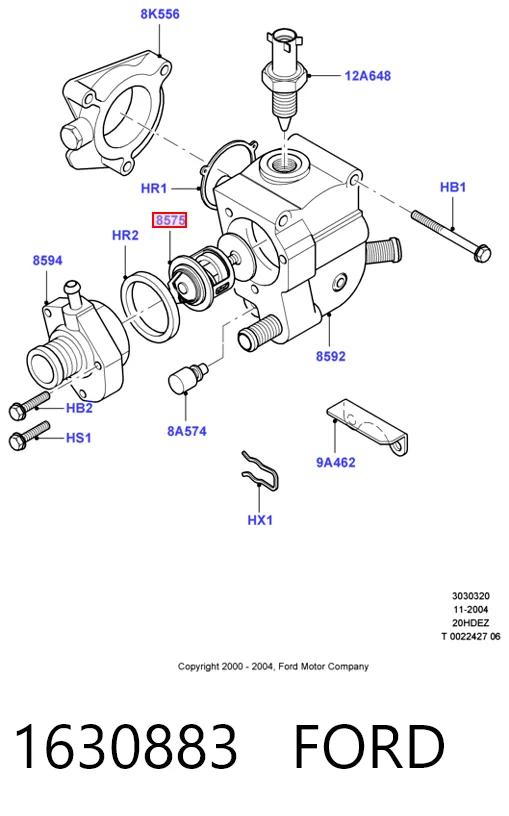 8K556

12A648

HR1

HB1

8575

HR2

8594

8592

HB2

HS1

8A574

9A462

HX1

3030320
11-2004
20HDEZ
T 0022427 06

Copyright 2000 - 2004, Ford Motor Company

1630883 FORD