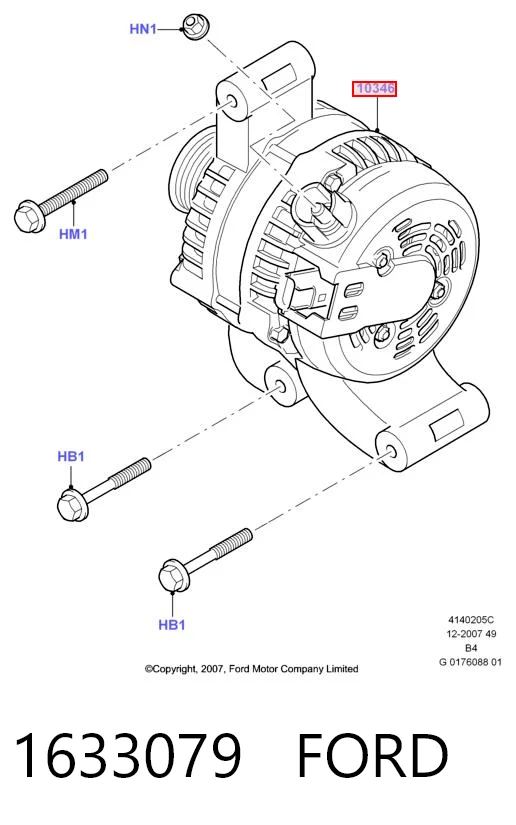 HN1

10346

HM1

HB1

HB1

4140205C
12-2007 49
B4
G 0176088 01

©Copyright, 2007, Ford Motor Company Limited

1633079 FORD