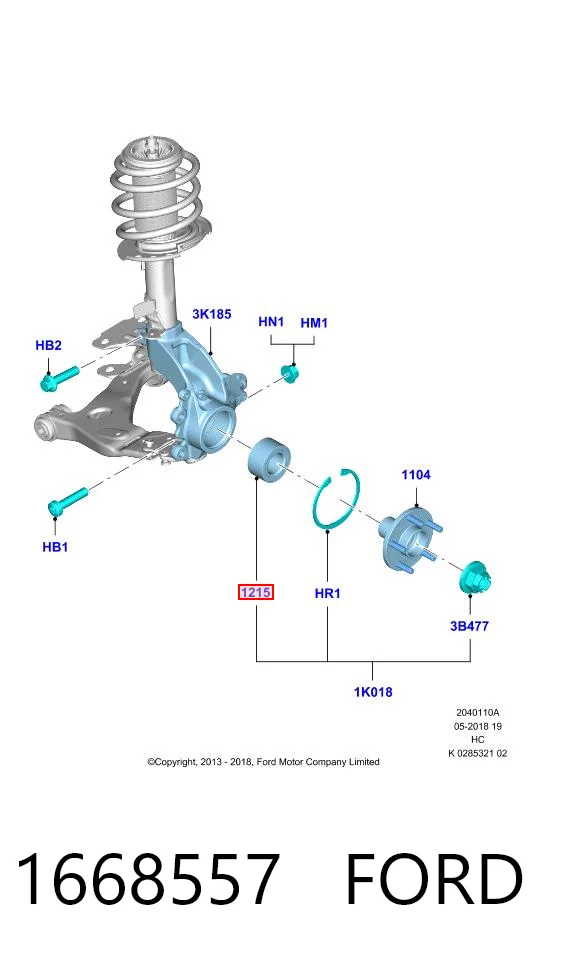 3K185

HN1 HM1

HB2

HB1

1104

1215

HR1

3B477

1K018

2040110A
05-2018 19
HC
K 0285321 02

©Copyright, 2013 - 2018, Ford Motor Company Limited

1668557 FORD