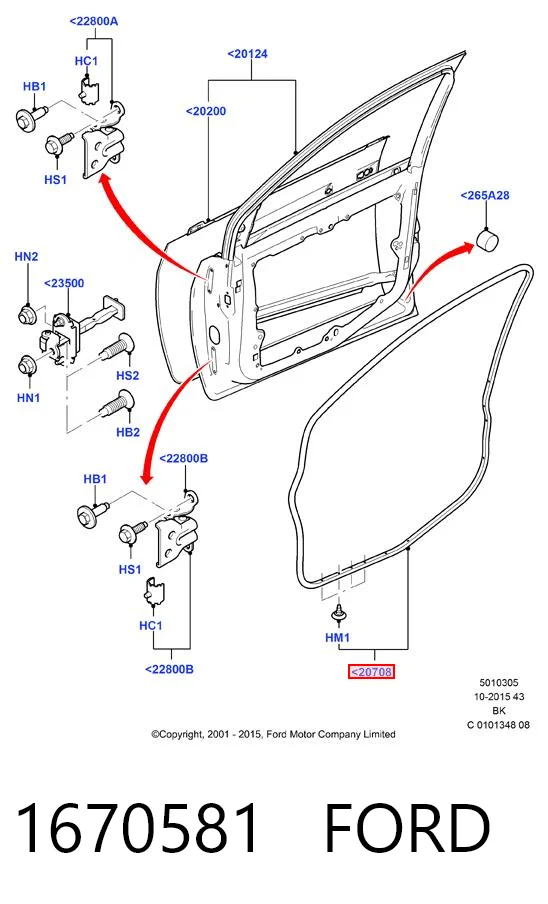 <22800A
HC1
HB1
HS1
<20124
<20200
<265A28
HN2
<23500
HS2
HN1
HB2
<22800B
HB1
HS1
HC1
<22800B
HM1
<20708
5010305
10-2015 43
BK
C 0101348 08
©Copyright, 2001 - 2015, Ford Motor Company Limited

1670581 FORD