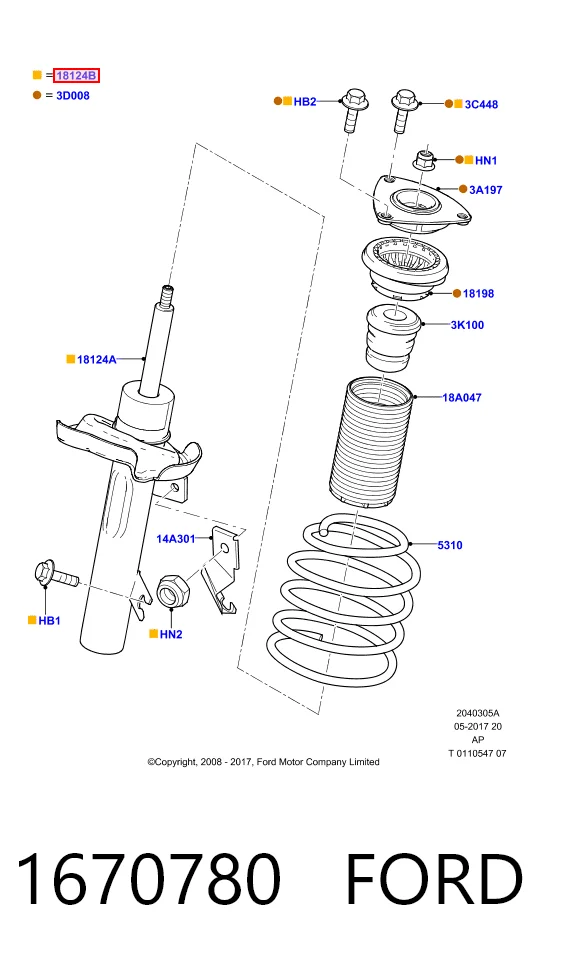 = 18124B
= 3D008

HB2
3C448
HN1
3A197
18198
3K100
18124A
18A047
14A301
5310
HB1
HN2

2040305A
05-2017 20
AP
T 0110547 07

©Copyright, 2008 - 2017, Ford Motor Company Limited

1670780 FORD