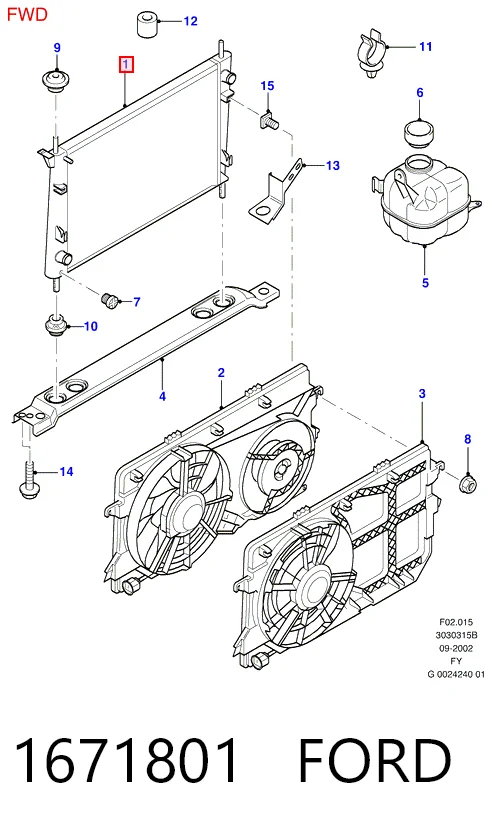 FWD

12

9

1

11

15

6

13

5

7

10

4

2

3

8

14

F02.015
3030315B
09-2002
FY
G 0024240 01

1671801 FORD