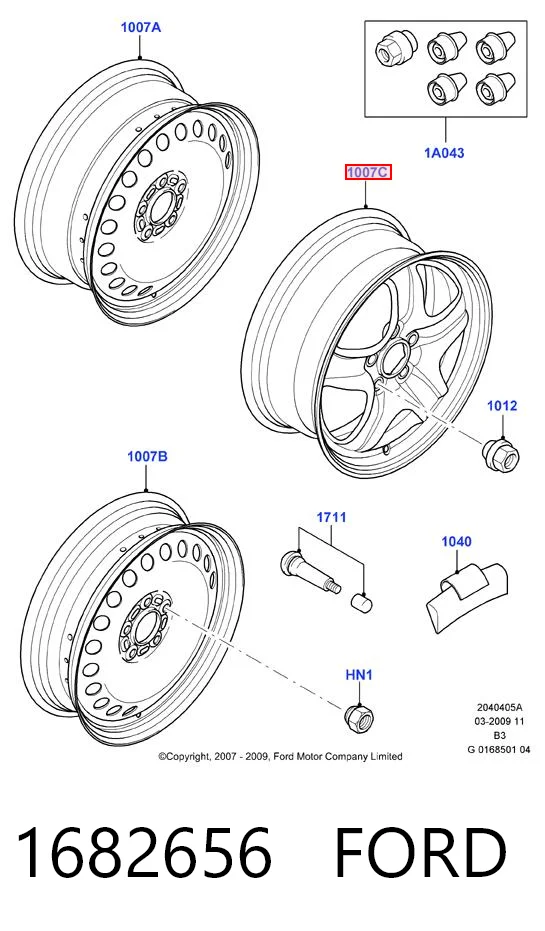 1007A

1A043

1007C

1012

1007B

1711

1040

HN1

2040405A
03-2009 11
B3
G 0168501 04

©Copyright, 2007 - 2009, Ford Motor Company Limited

1682656 FORD