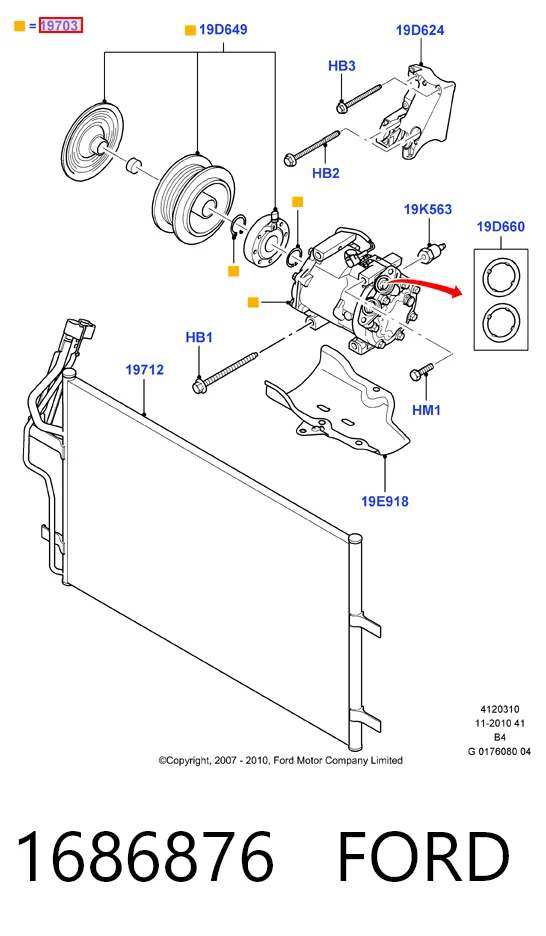 = 19703

19D649

19D624

HB3

HB2

19K563

19D660

HB1

19712

HM1

19E918

4120310
11-2010 41
B4
G 0176080 04

©Copyright, 2007 - 2010, Ford Motor Company Limited

1686876 FORD