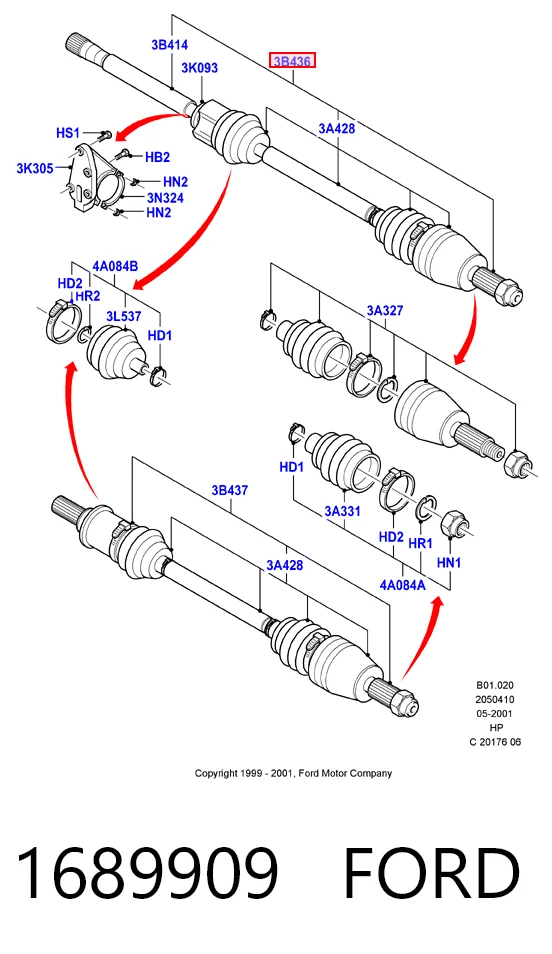 3B414
3B436
3K093
3A428
HS1
HB2
3K305
HN2
3N324
HN2
4A084B
HD2
HR2
3L537
HD1
3A327
HD1
3A331
HD2
HR1
HN1
4A084A
3B437
3A428

B01.020
2050410
05-2001
HP
C 20176 06

Copyright 1999 - 2001, Ford Motor Company

1689909 FORD