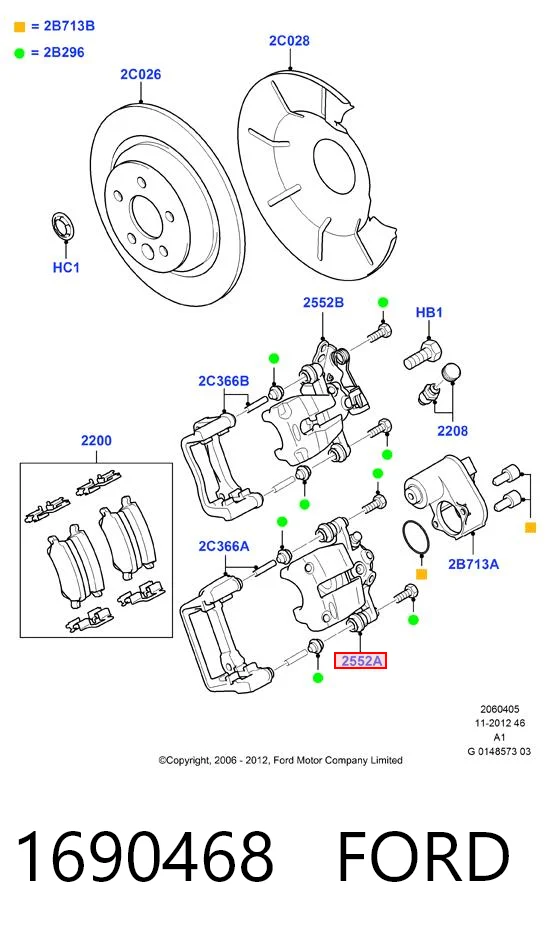 = 2B713B
= 2B296

2C026
2C028
HC1
2552B
HB1
2C366B
2208
2200
2C366A
2B713A
2552A

2060405
11-2012 46
A1
G 0148573 03

©Copyright, 2006 - 2012, Ford Motor Company Limited

1690468 FORD