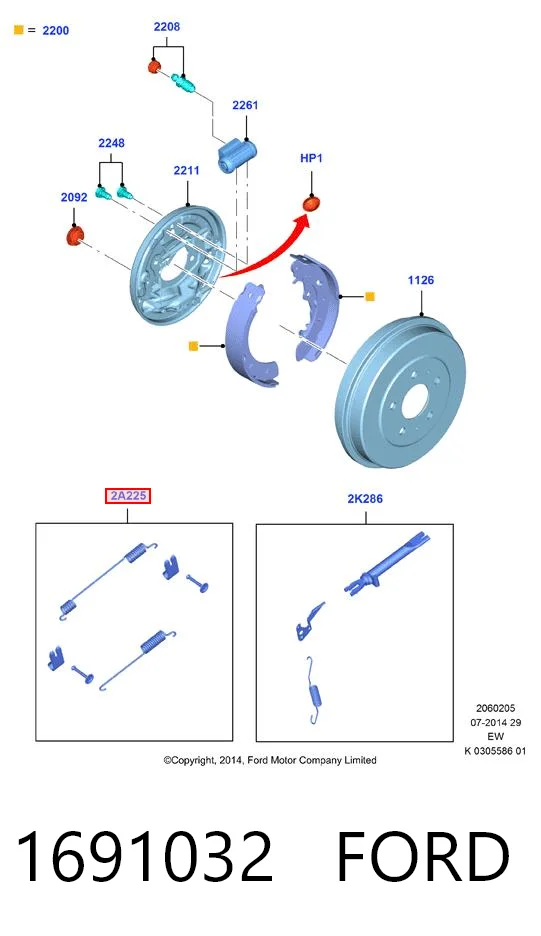 = 2200

2208

2261

2248

2211

HP1

2092

1126

2A225

2K286

2060205
07-2014 29
EW
K 0305586 01

©Copyright, 2014, Ford Motor Company Limited

1691032 FORD